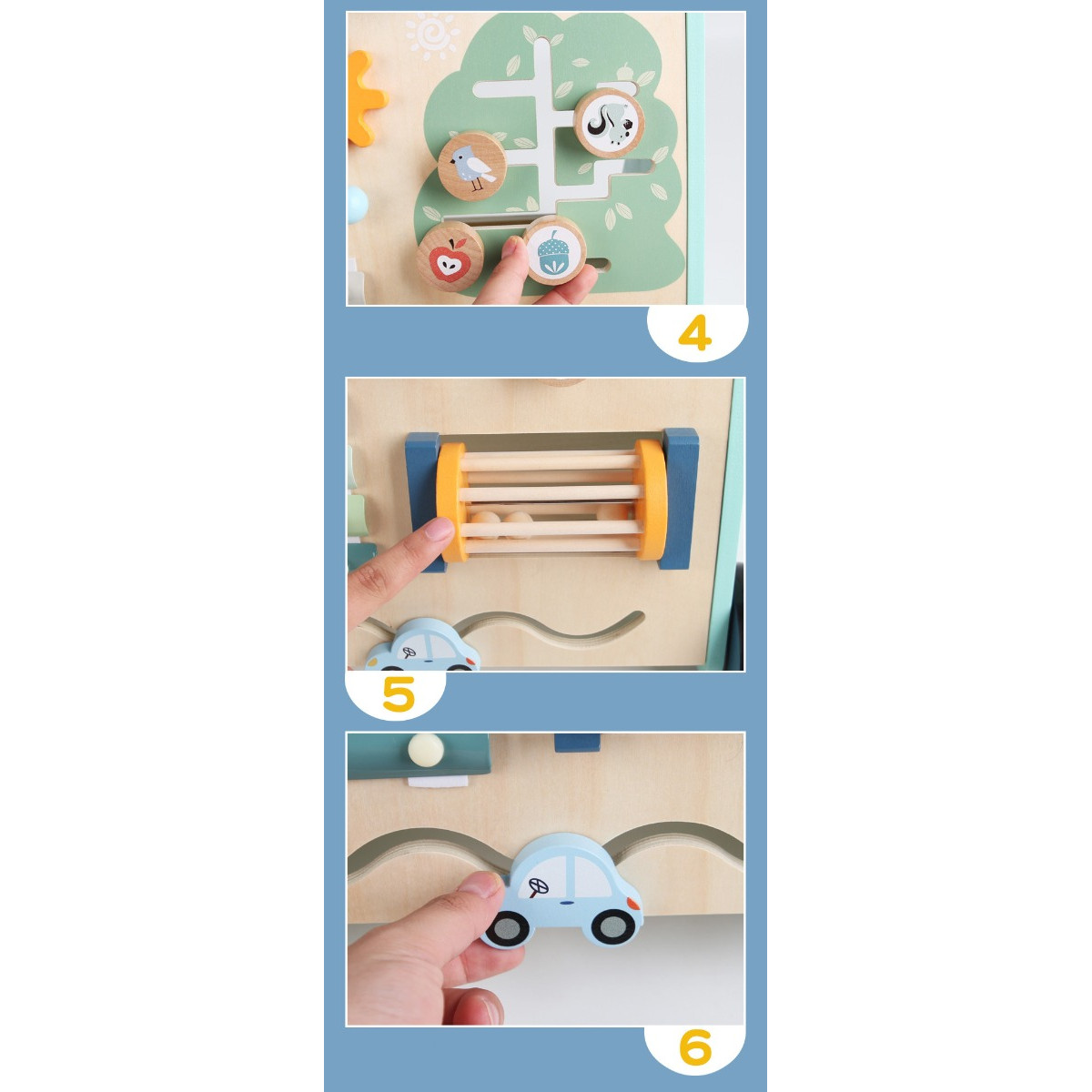 4

5

6