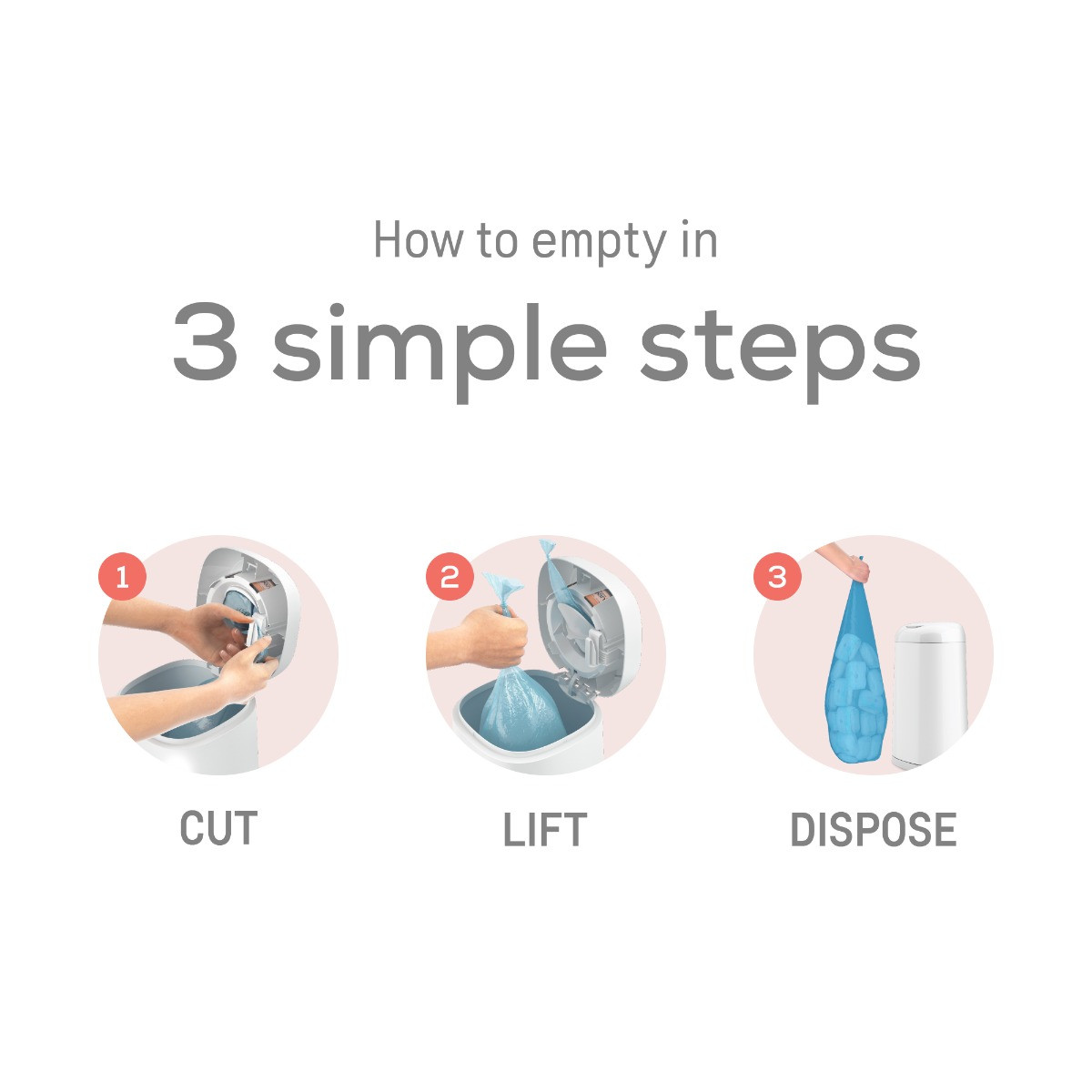 How to empty in

3 simple steps

1

CUT

2

LIFT

3

DISPOSE