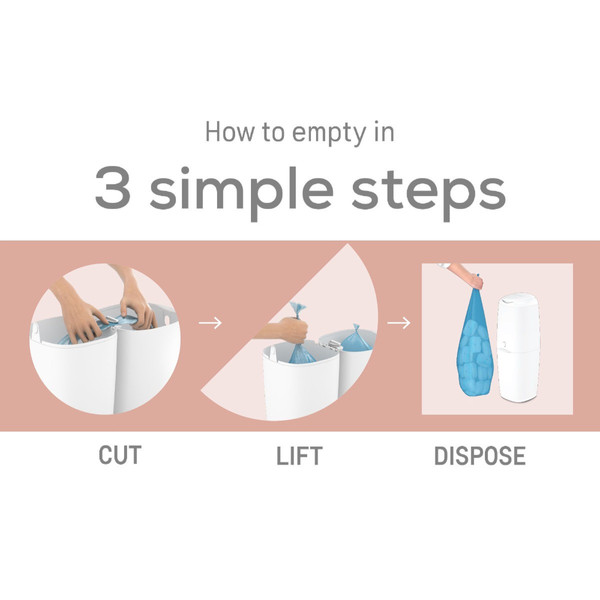 How to empty in

3 simple steps

CUT

LIFT

DISPOSE