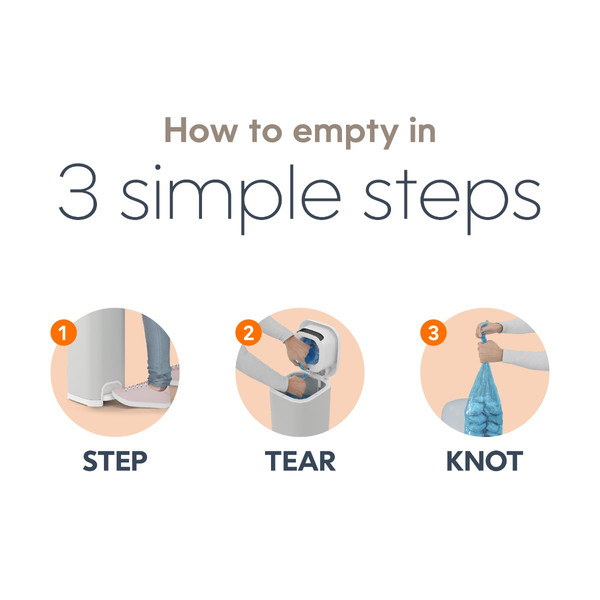 How to empty in
3 simple steps

1
STEP

2
TEAR

3
KNOT