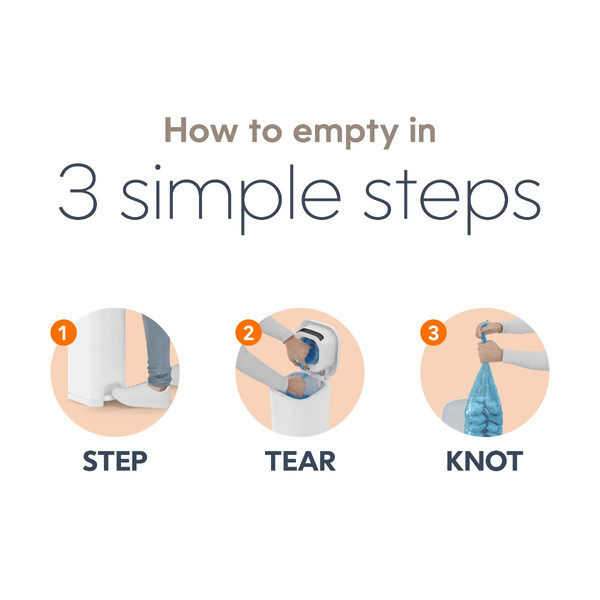 How to empty in
3 simple steps

1
STEP

2
TEAR

3
KNOT