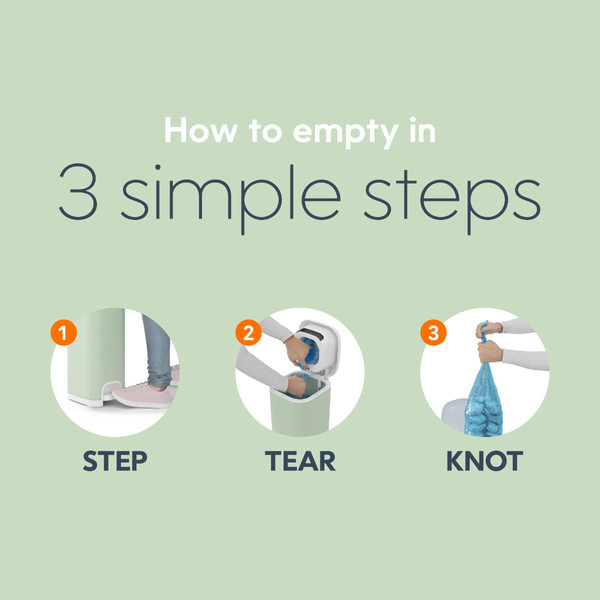 How to empty in
3 simple steps

1
STEP

2
TEAR

3
KNOT